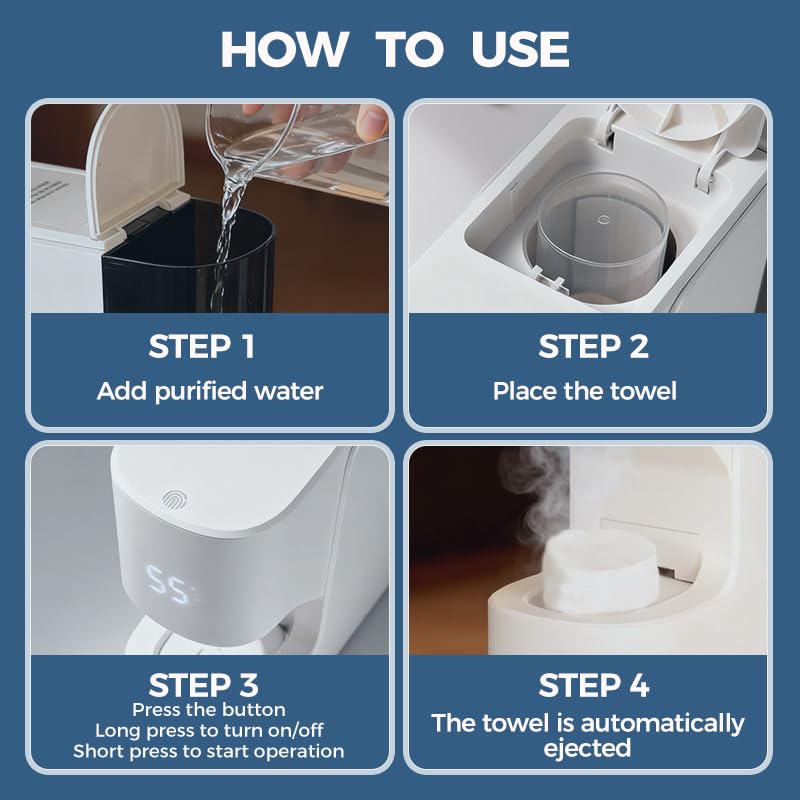 HOW TO USE

STEP 1
Add purified water

STEP 2
Place the towel

55

STEP 3
Press the button
Long press to turn on/off
Short press to start operation

STEP 4
The towel is automatically ejected